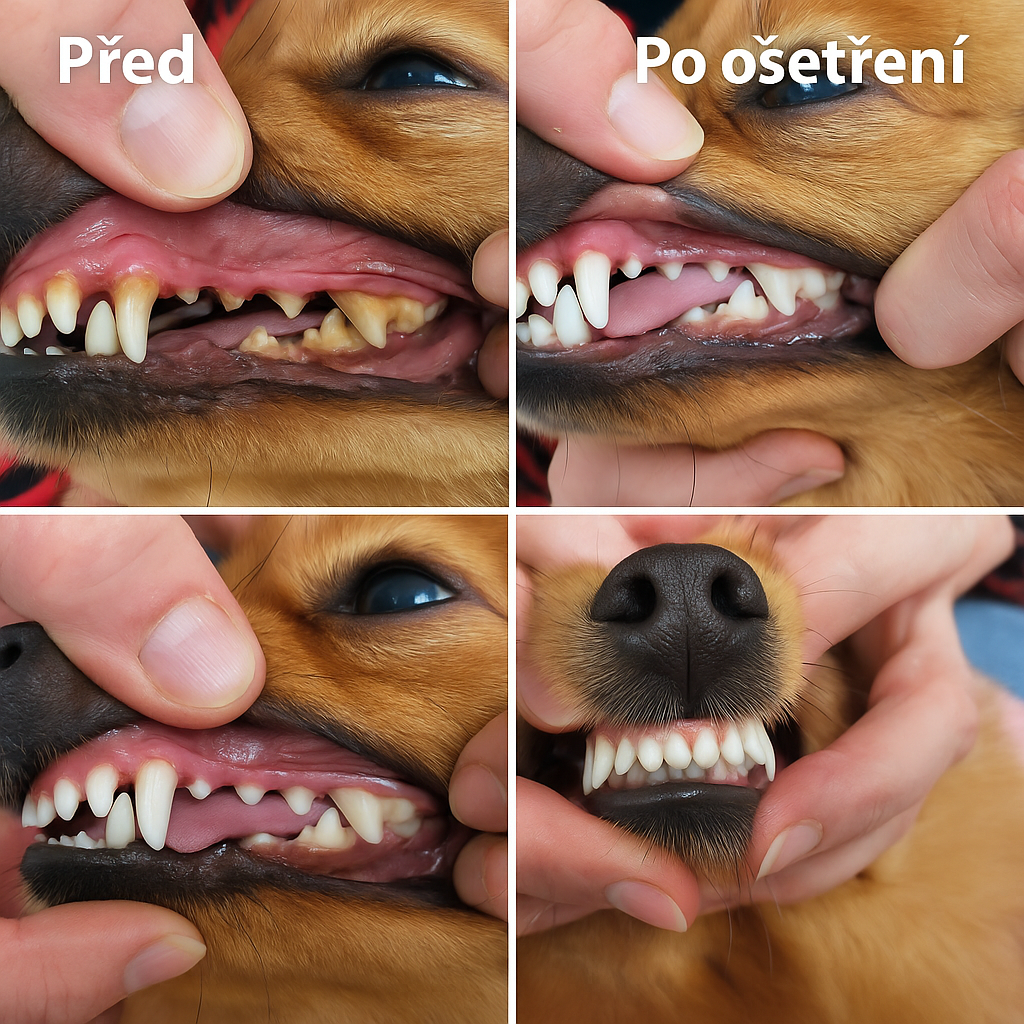 Před

Po ošetření